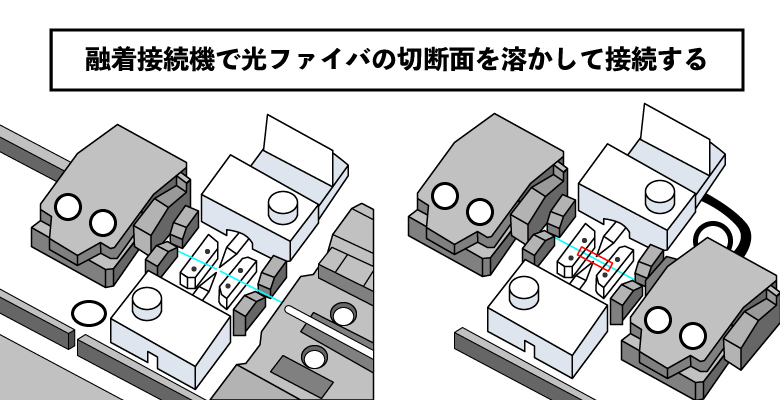 融着接続機で光ファイバの切断面を溶かして接続する